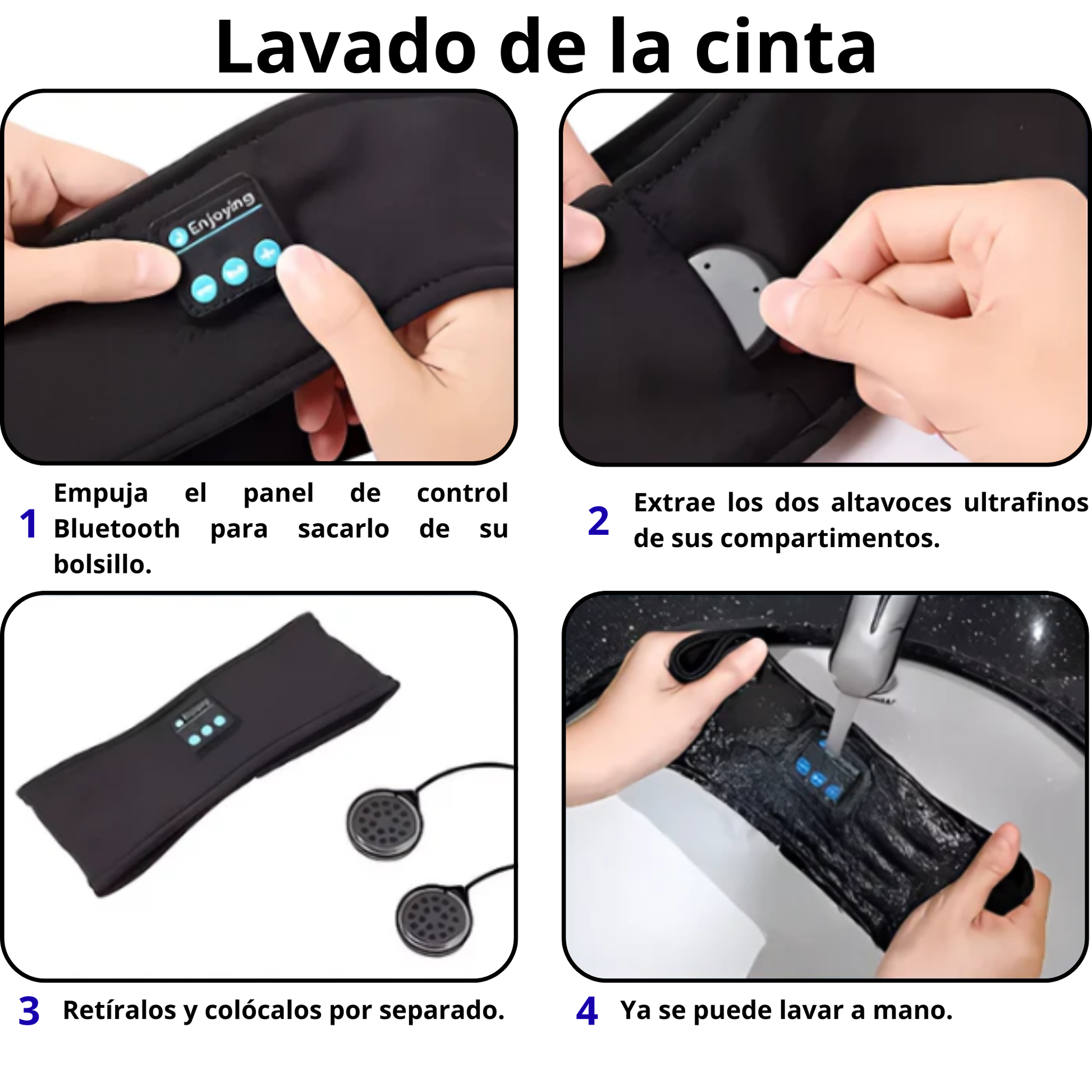 Lavado de la cinta

Enjoying

1 Empuja el panel de control Bluetooth para sacarlo de su bolsillo.

2 Extrae los dos altavoces ultrafinos de sus compartimentos.

3 Retíralos y colócalos por separado.

4 Ya se puede lavar a mano.