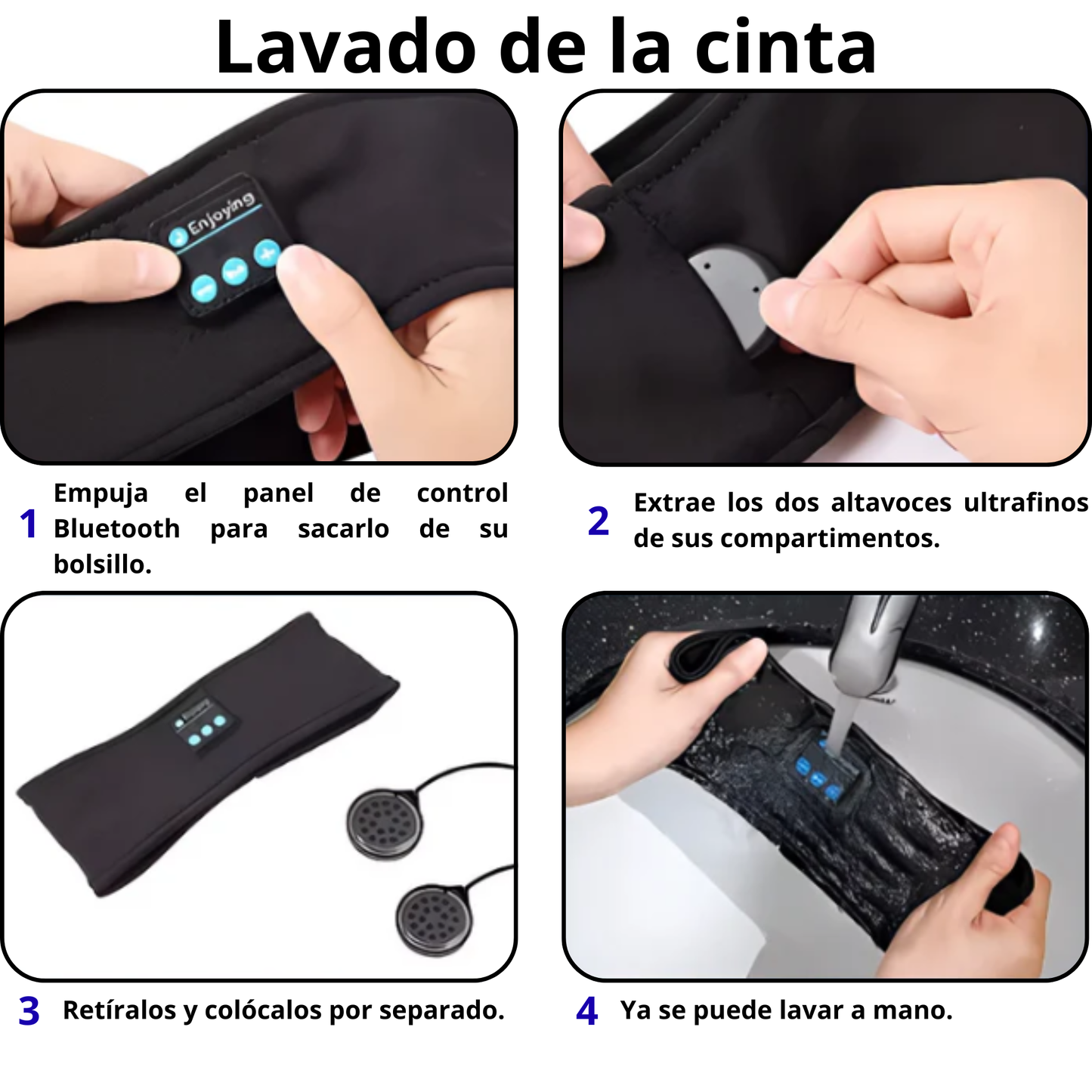 Lavado de la cinta

Enjoying

1 Empuja el panel de control Bluetooth para sacarlo de su bolsillo.

2 Extrae los dos altavoces ultrafinos de sus compartimentos.

3 Retíralos y colócalos por separado.

4 Ya se puede lavar a mano.